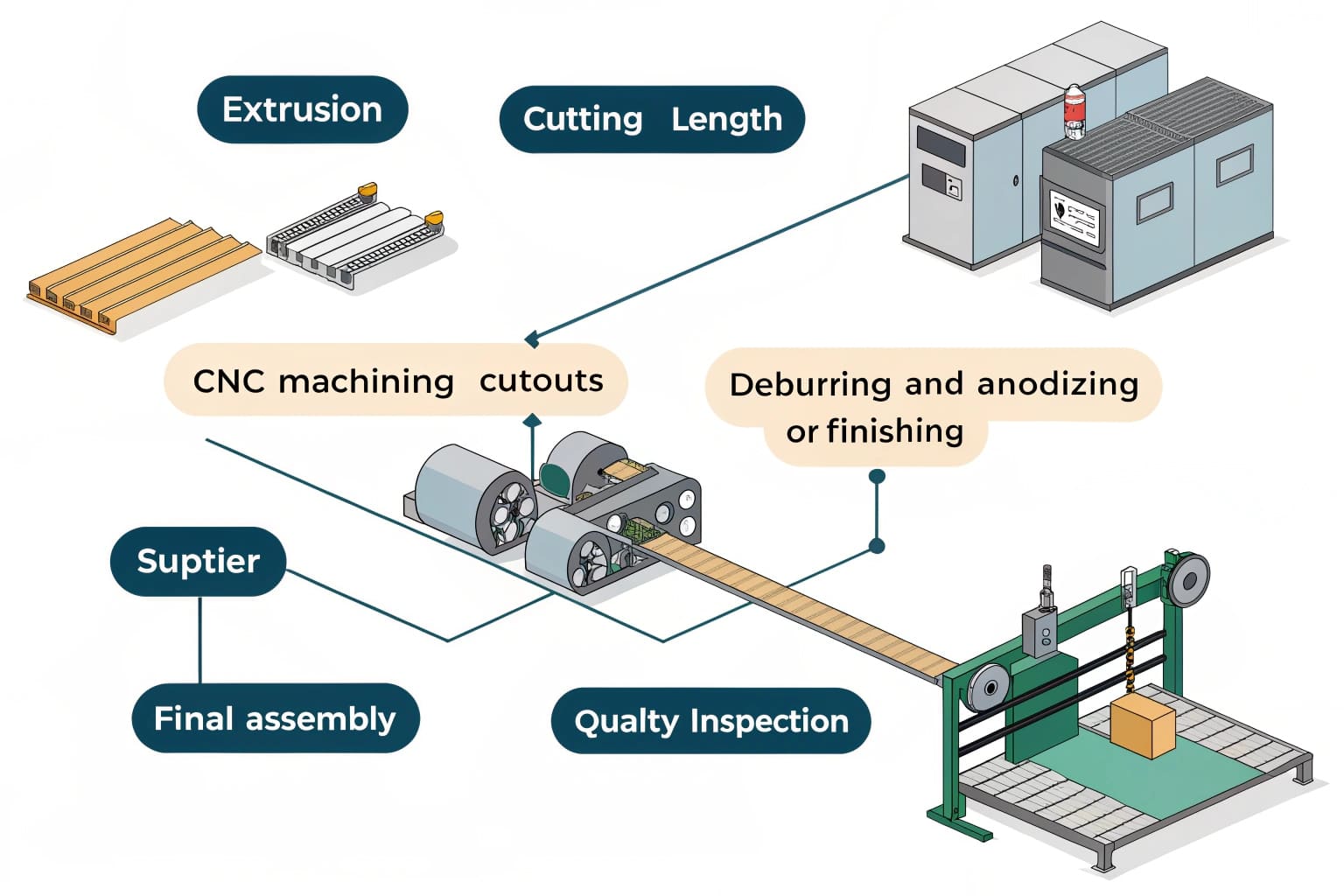 Extrusion

Cutting Length

CNC machining cutouts

Deburring and anodizing or finishing

Suptier

Final assembly

Qualty Inspection