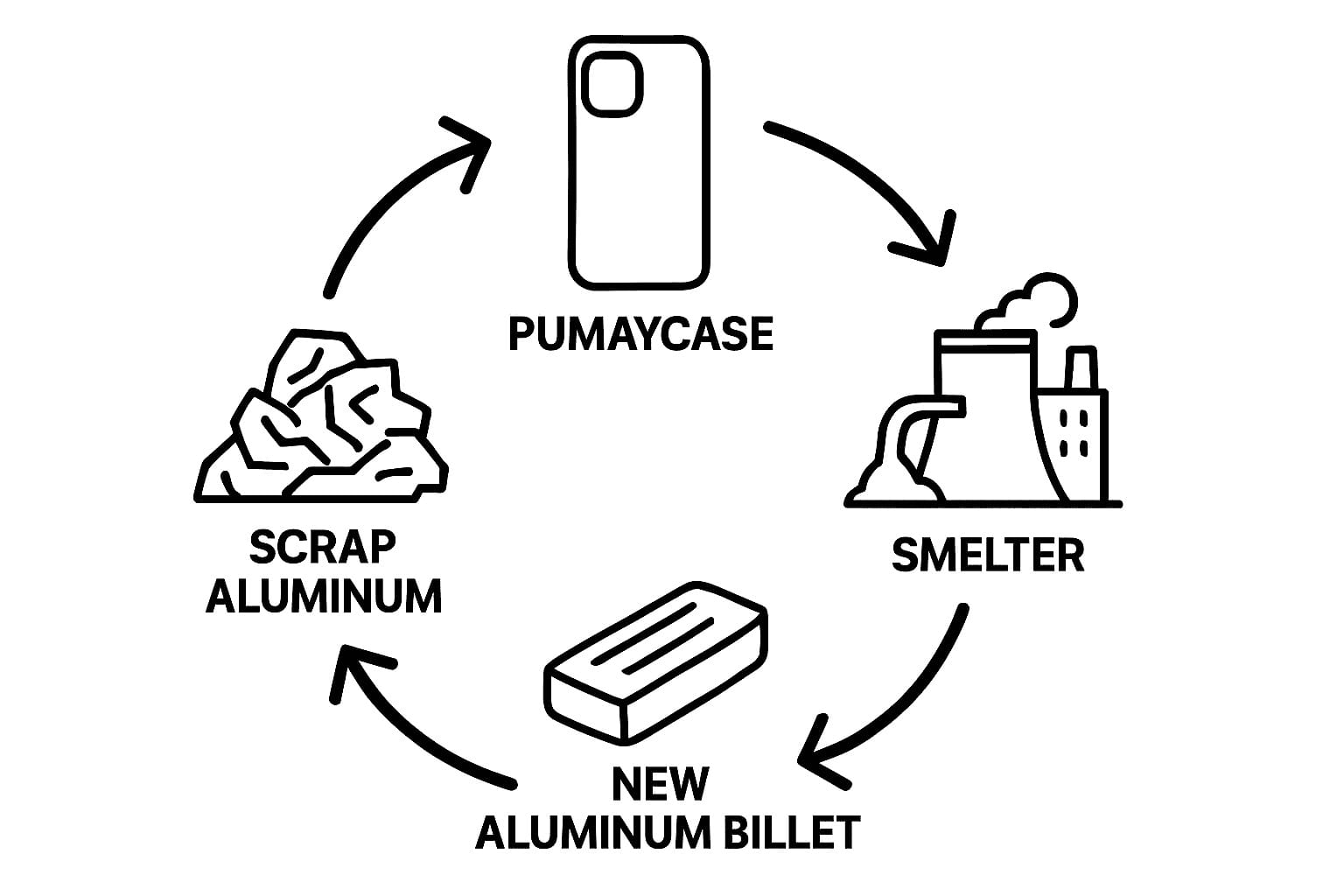 PUMAYCASE

SMELTER

NEW
ALUMINUM BILLET

SCRAP
ALUMINUM