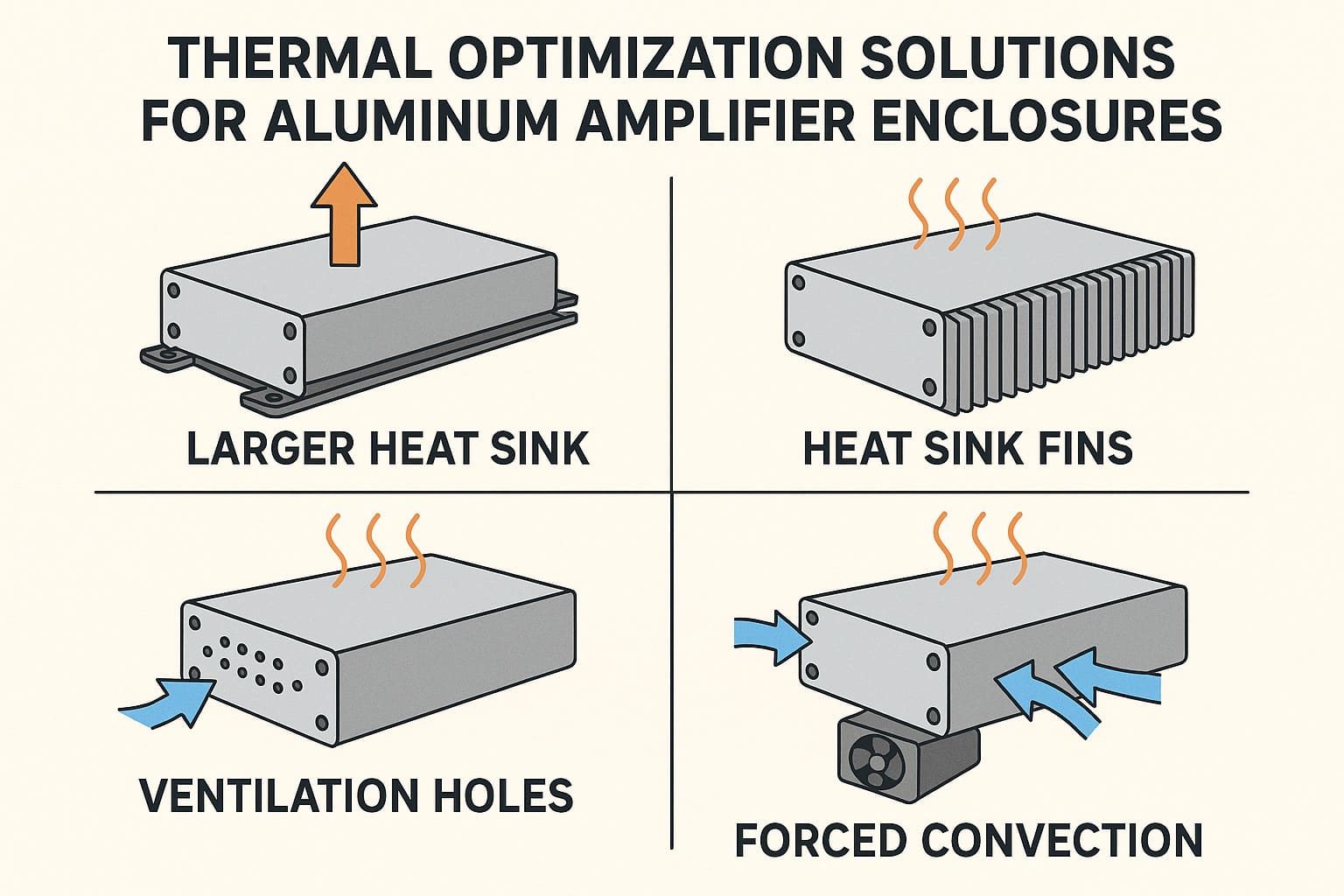 THERMAL OPTIMIZATION SOLUTIONS FOR ALUMINUM AMPLIFIER ENCLOSURES

LARGER HEAT SINK

HEAT SINK FINS

VENTILATION HOLES

FORCED CONVECTION