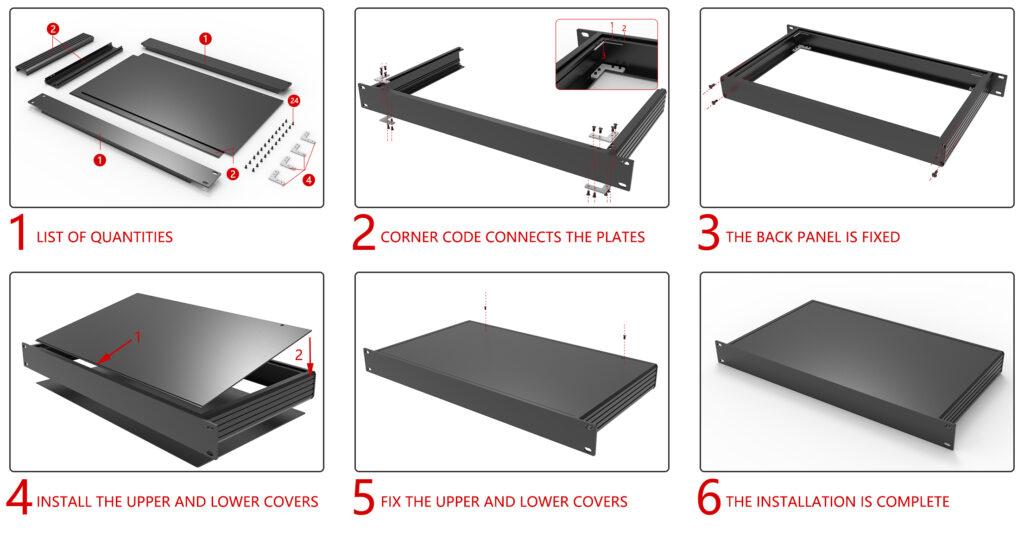 2
1
24
1
2
4

1 LIST OF QUANTITIES

1 2

2 CORNER CODE CONNECTS THE PLATES

3 THE BACK PANEL IS FIXED

1
2

4 INSTALL THE UPPER AND LOWER COVERS

5 FIX THE UPPER AND LOWER COVERS

6 THE INSTALLATION IS COMPLETE