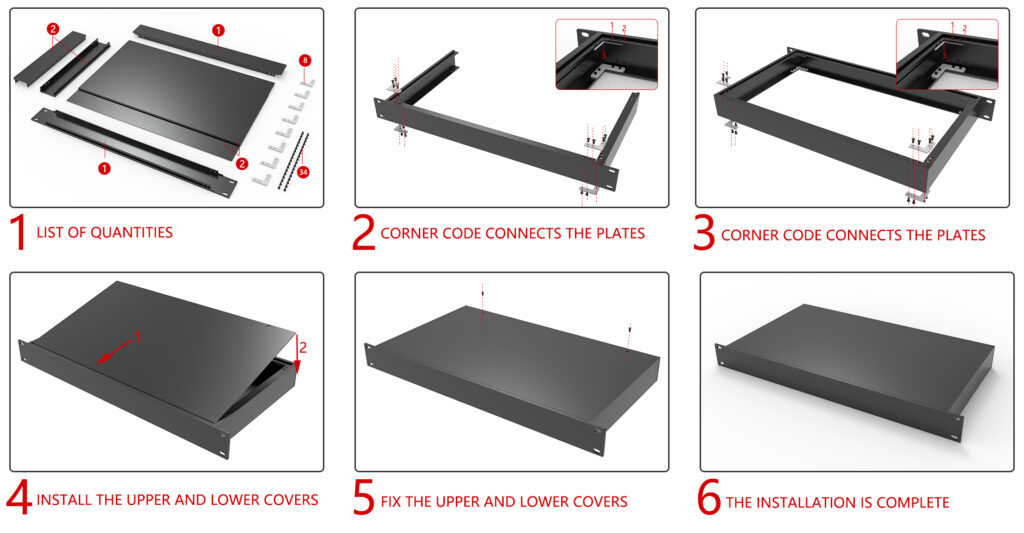 2
1
8
2
1
34

1 LIST OF QUANTITIES

1 2
3

2 CORNER CODE CONNECTS THE PLATES

1 2
3

3 CORNER CODE CONNECTS THE PLATES

1
2

4 INSTALL THE UPPER AND LOWER COVERS

5 FIX THE UPPER AND LOWER COVERS

6 THE INSTALLATION IS COMPLETE