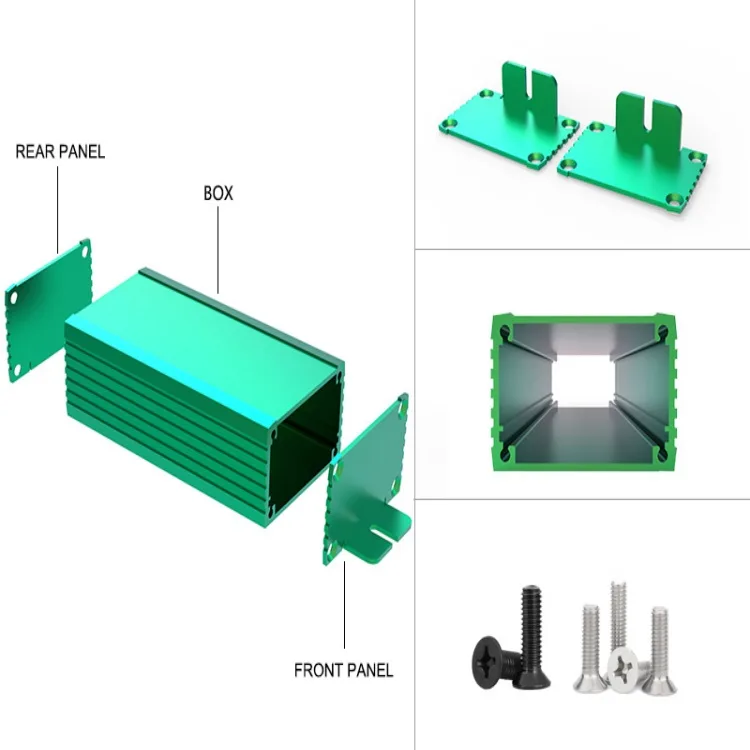 REAR PANEL

BOX

FRONT PANEL